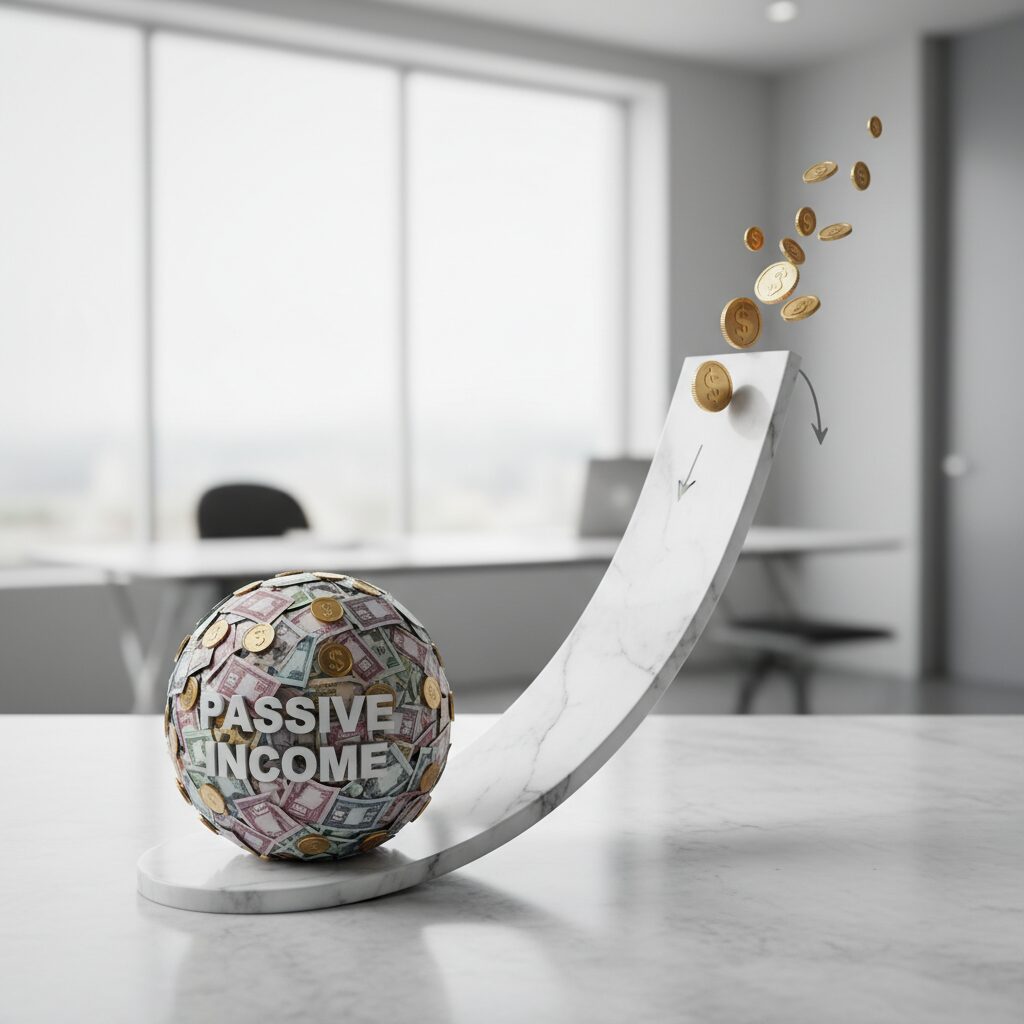 PASSIVE
INCOME